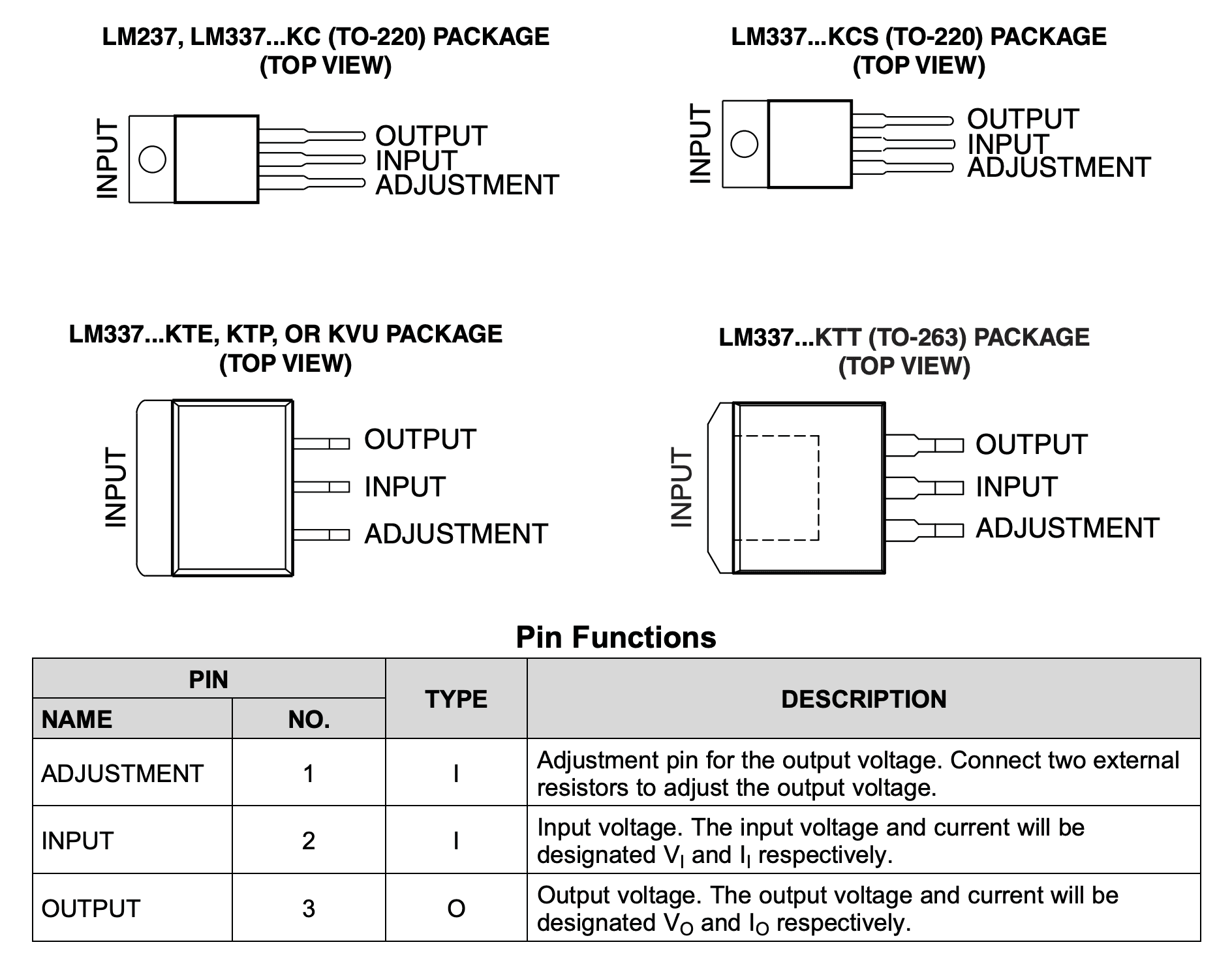 LM237, LM337...KC (TO-220) PACKAGE
(TOP VIEW)

INPUT
OUTPUT
INPUT
ADJUSTMENT

LM337...KCS (TO-220) PACKAGE
(TOP VIEW)

INPUT
OUTPUT
INPUT
ADJUSTMENT

LM337...KTE, KTP, OR KVU PACKAGE
(TOP VIEW)

INPUT
OUTPUT
INPUT
ADJUSTMENT

LM337...KTT (TO-263) PACKAGE
(TOP VIEW)

INPUT
OUTPUT
INPUT
ADJUSTMENT

Pin Functions

| PIN NAME | PIN NO. | TYPE | DESCRIPTION |
|---|---|---|---|
| ADJUSTMENT | 1 | I | Adjustment pin for the output voltage. Connect two external resistors to adjust the output voltage. |
| INPUT | 2 | I | Input voltage. The input voltage and current will be designated $V_I$ and $I_I$ respectively. |
| OUTPUT | 3 | O | Output voltage. The output voltage and current will be designated $V_O$ and $I_O$ respectively. |